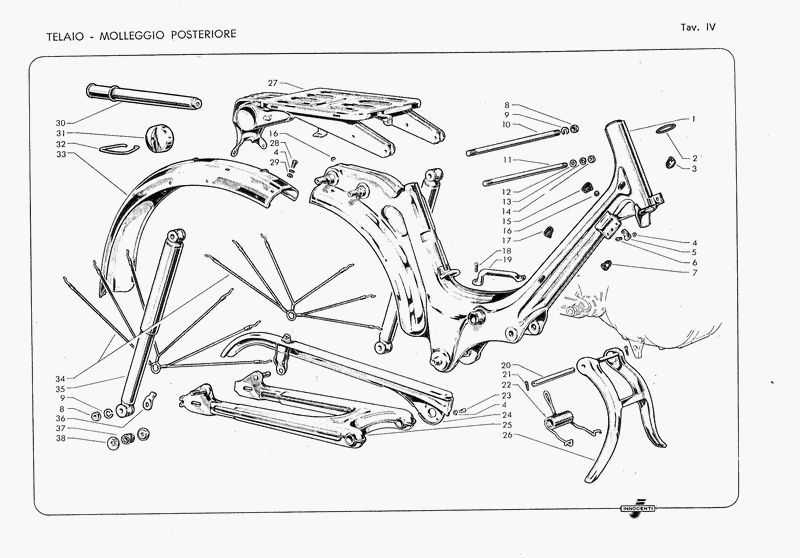 TELAIO - MOLLEGGIO POSTERIORE

Tav. IV

27
30
31
32
33
16
28
4
29
8
9
10
11
12
13
14
15
16
17
18
19
1
2
3
4
5
6
7
34
35
9
8
36
37
38
20
21
22
23
4
24
25
26

INNOCENTI